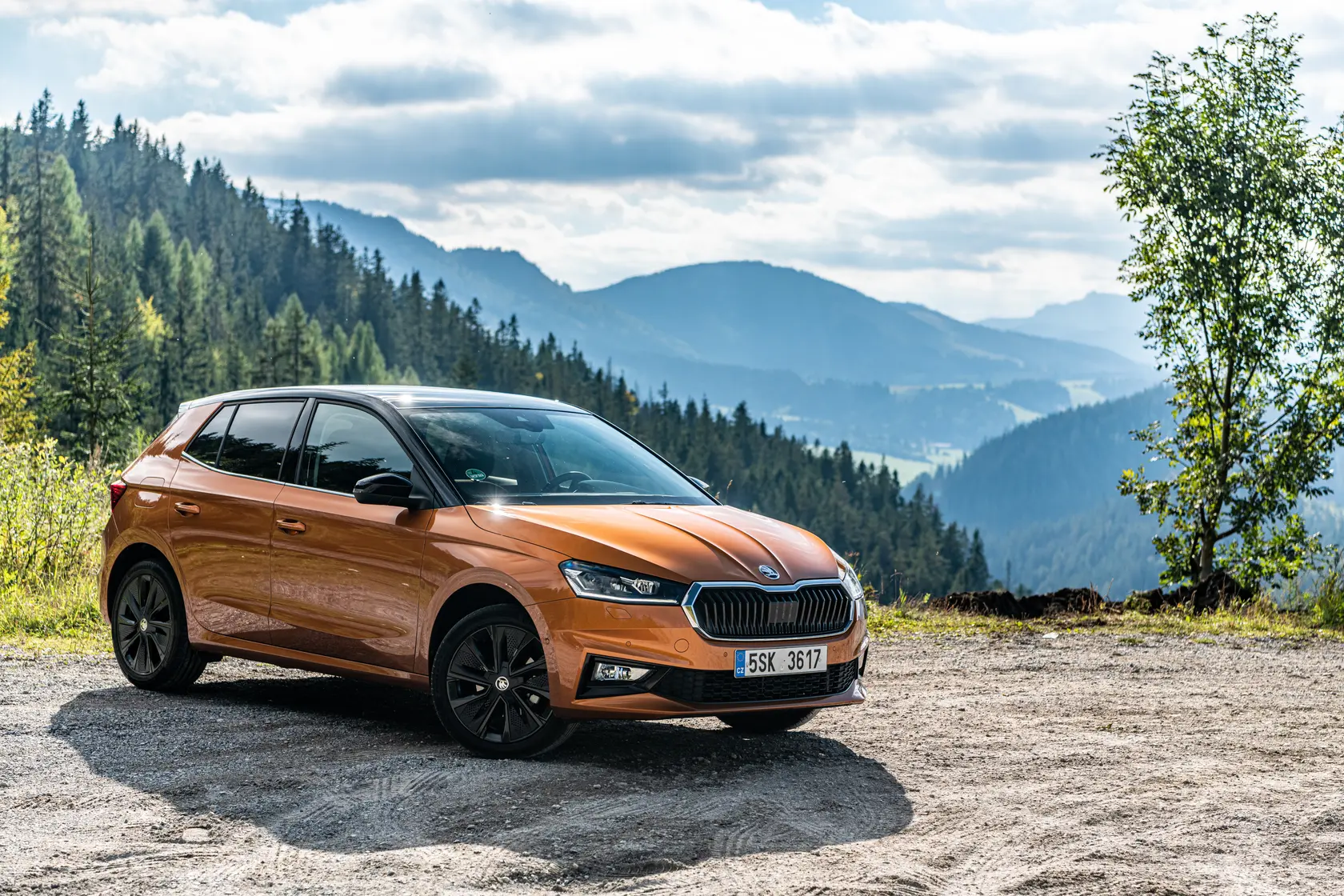 CZ 5SK 3617